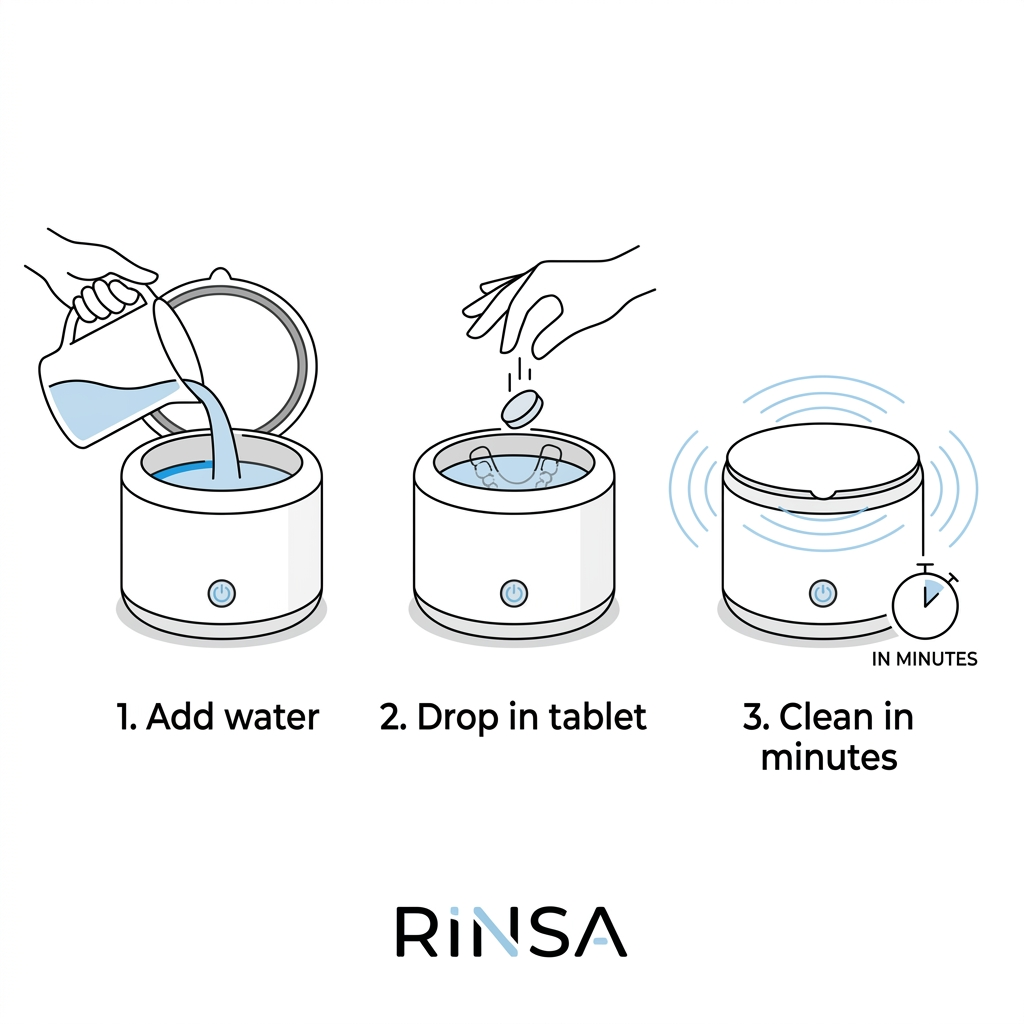 IN MINUTES

1. Add water

2. Drop in tablet

3. Clean in minutes

RINSA