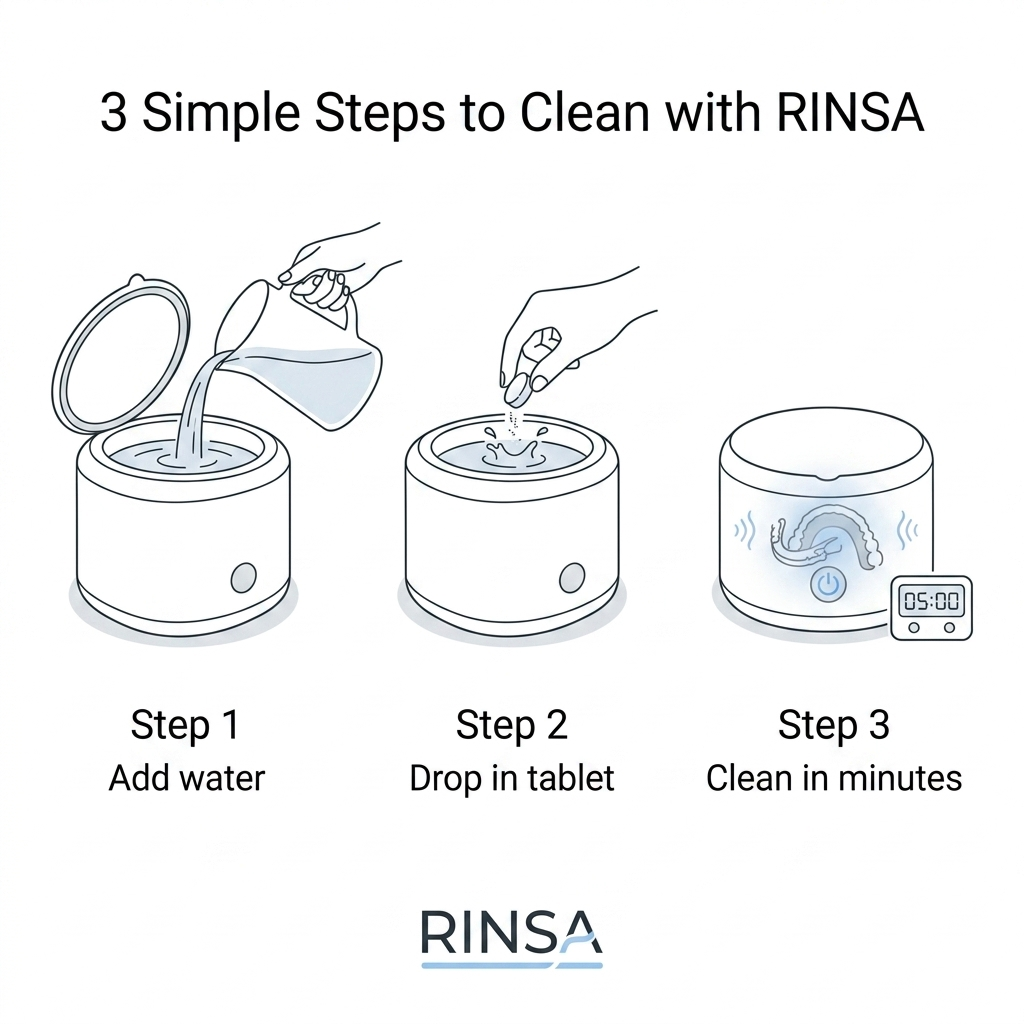 3 Simple Steps to Clean with RINSA

05:00

Step 1
Add water

Step 2
Drop in tablet

Step 3
Clean in minutes

RINSA